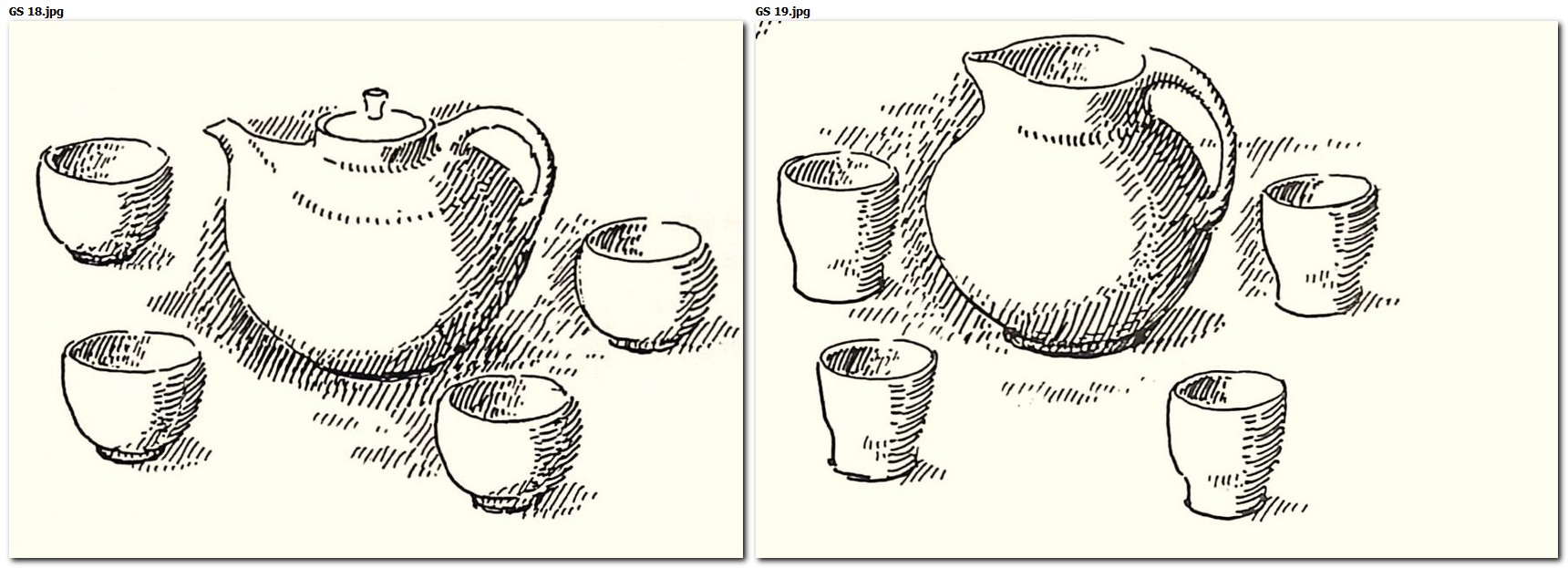 GS 18.jpg

GS 19.jpg