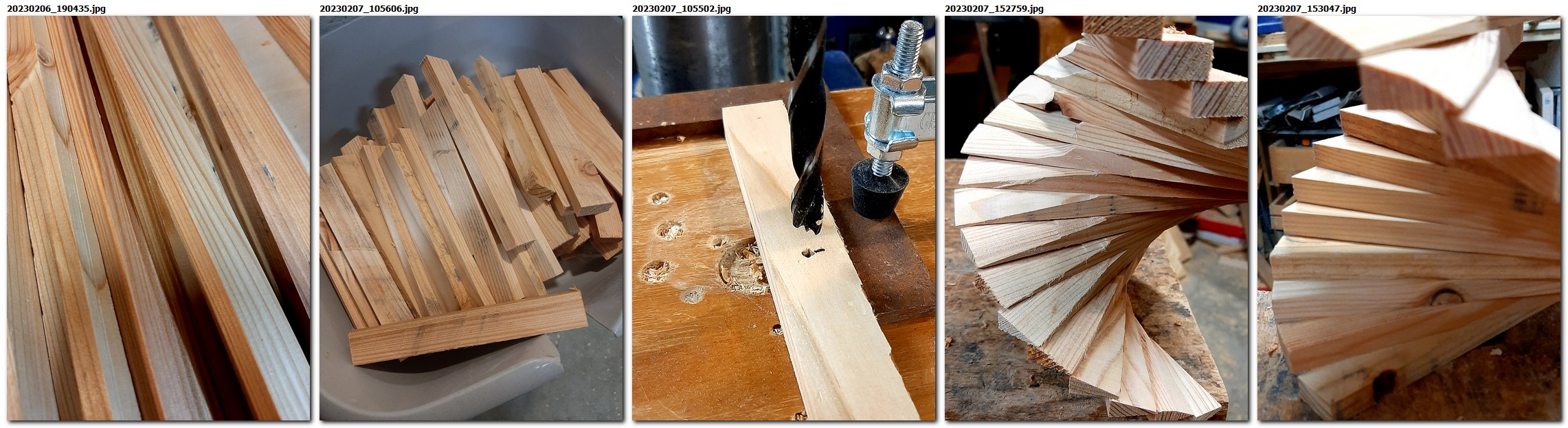 20230206_190435.jpg

20230207_105606.jpg

20230207_105502.jpg

20230207_152759.jpg

20230207_153047.jpg